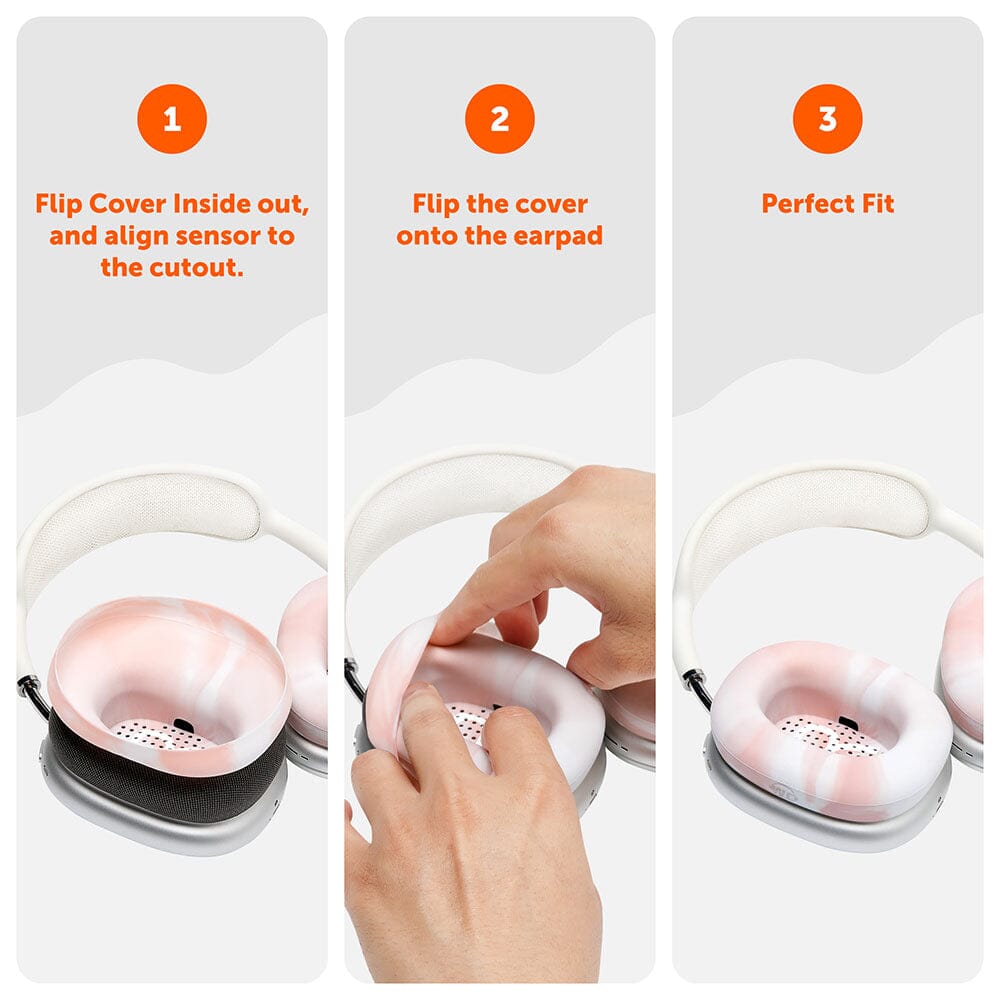 1

Flip Cover Inside out, and align sensor to the cutout.

2

Flip the cover onto the earpad

3

Perfect Fit