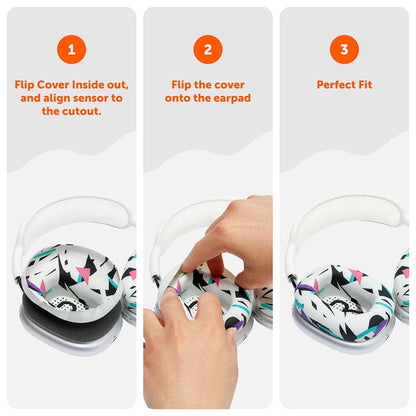 1

Flip Cover Inside out, and align sensor to the cutout.

2

Flip the cover onto the earpad

3

Perfect Fit