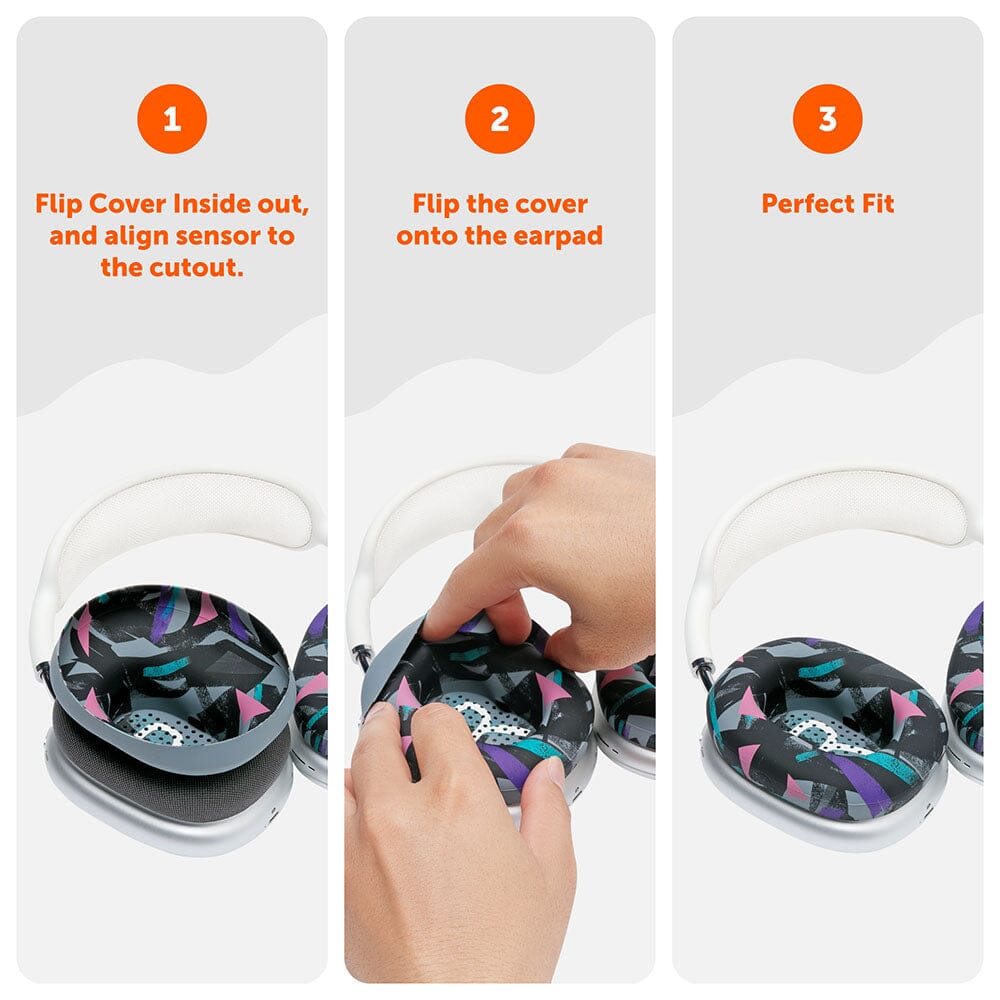 1

Flip Cover Inside out, and align sensor to the cutout.

2

Flip the cover onto the earpad

3

Perfect Fit