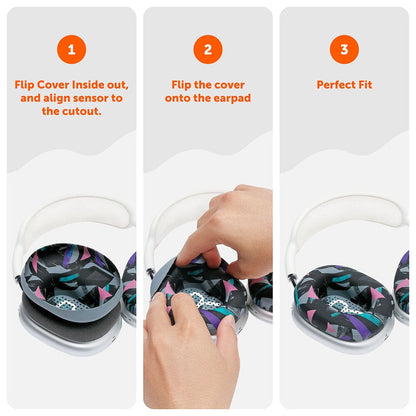 1

Flip Cover Inside out, and align sensor to the cutout.

2

Flip the cover onto the earpad

3

Perfect Fit