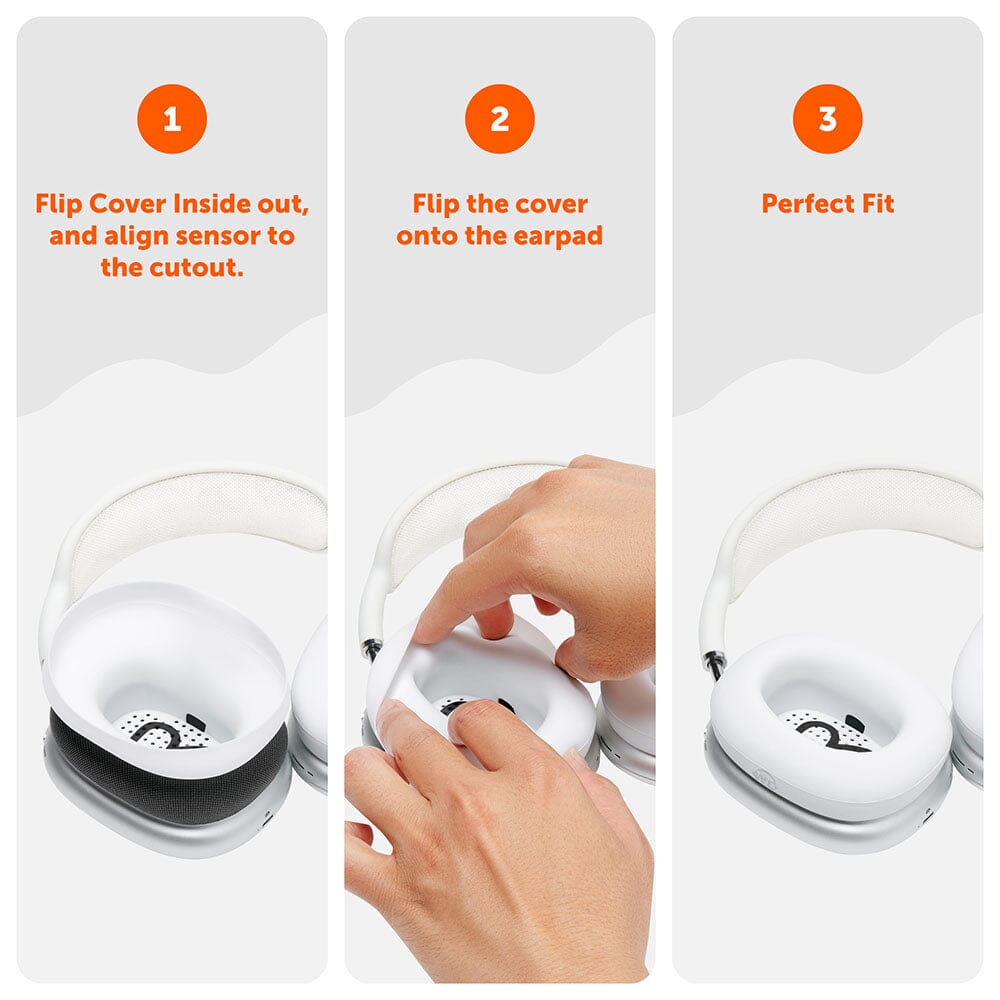 1

Flip Cover Inside out, and align sensor to the cutout.

2

Flip the cover onto the earpad

3

Perfect Fit