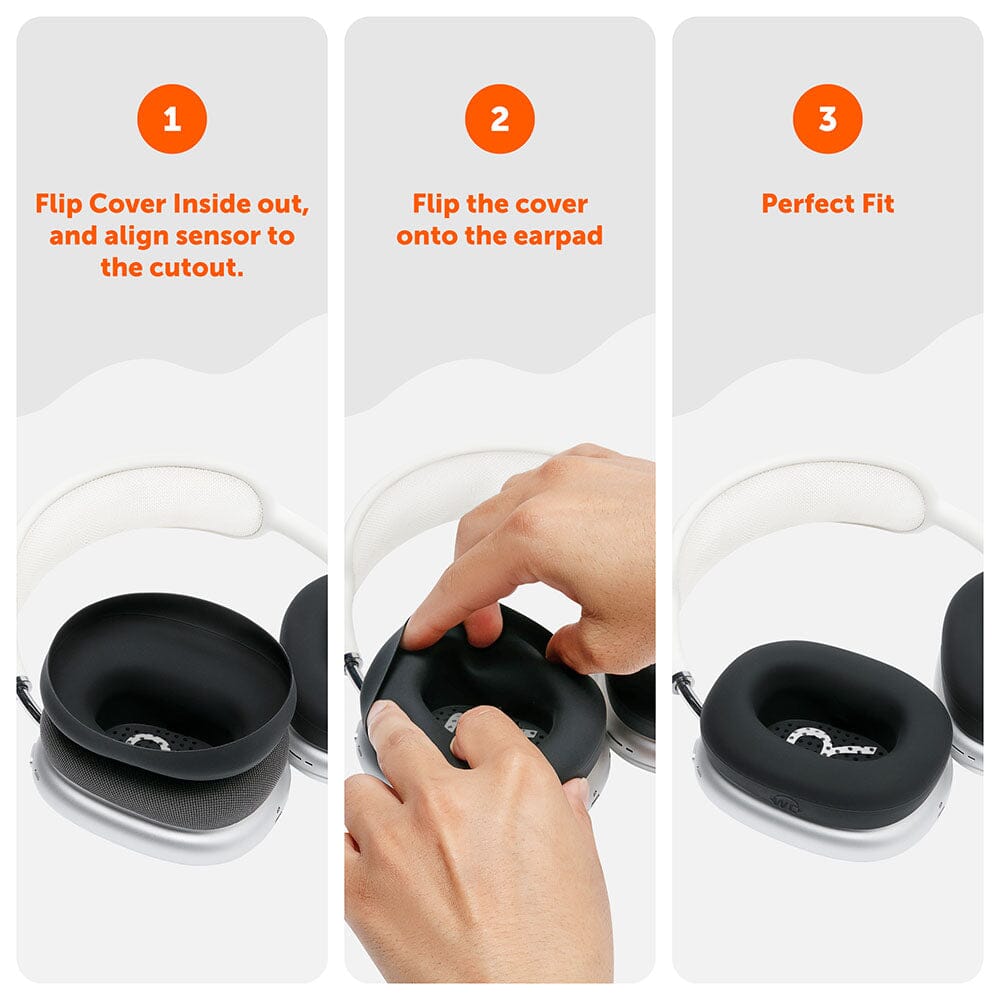 1

Flip Cover Inside out, and align sensor to the cutout.

2

Flip the cover onto the earpad

3

Perfect Fit